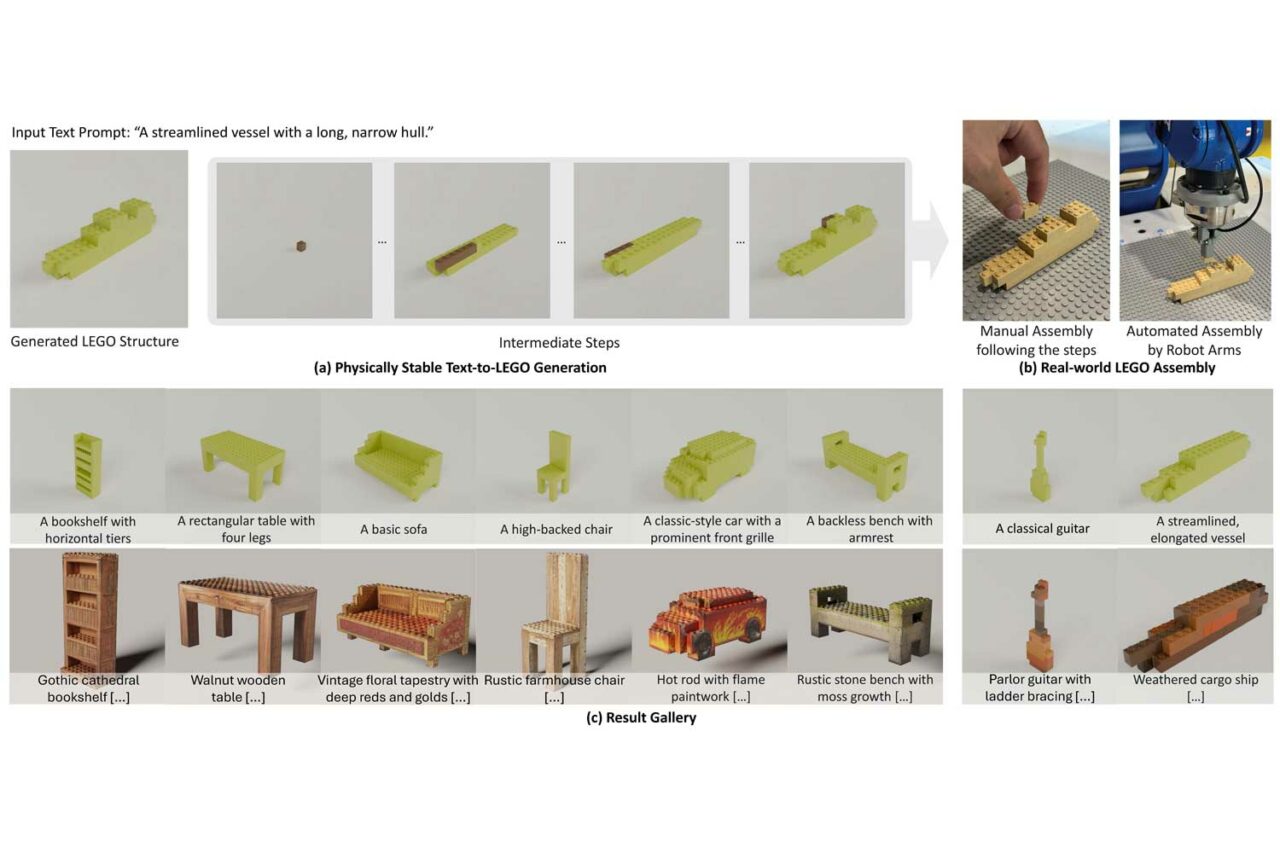 Input Text Prompt: "A streamlined vessel with a long, narrow hull."

Generated LEGO Structure

...

...

...

Intermediate Steps

(a) Physically Stable Text-to-LEGO Generation

Manual Assembly following the steps

Automated Assembly by Robot Arms

(b) Real-world LEGO Assembly

A bookshelf with horizontal tiers

A rectangular table with four legs

A basic sofa

A high-backed chair

A classic-style car with a prominent front grille

A backless bench with armrest

A classical guitar

A streamlined, elongated vessel

Gothic cathedral bookshelf [...]

Walnut wooden table [...]

Vintage floral tapestry with deep reds and golds [...]

Rustic farmhouse chair [...]

Hot rod with flame paintwork [...]

Rustic stone bench with moss growth [...]

Parlor guitar with ladder bracing [...]

Weathered cargo ship [...]

(c) Result Gallery